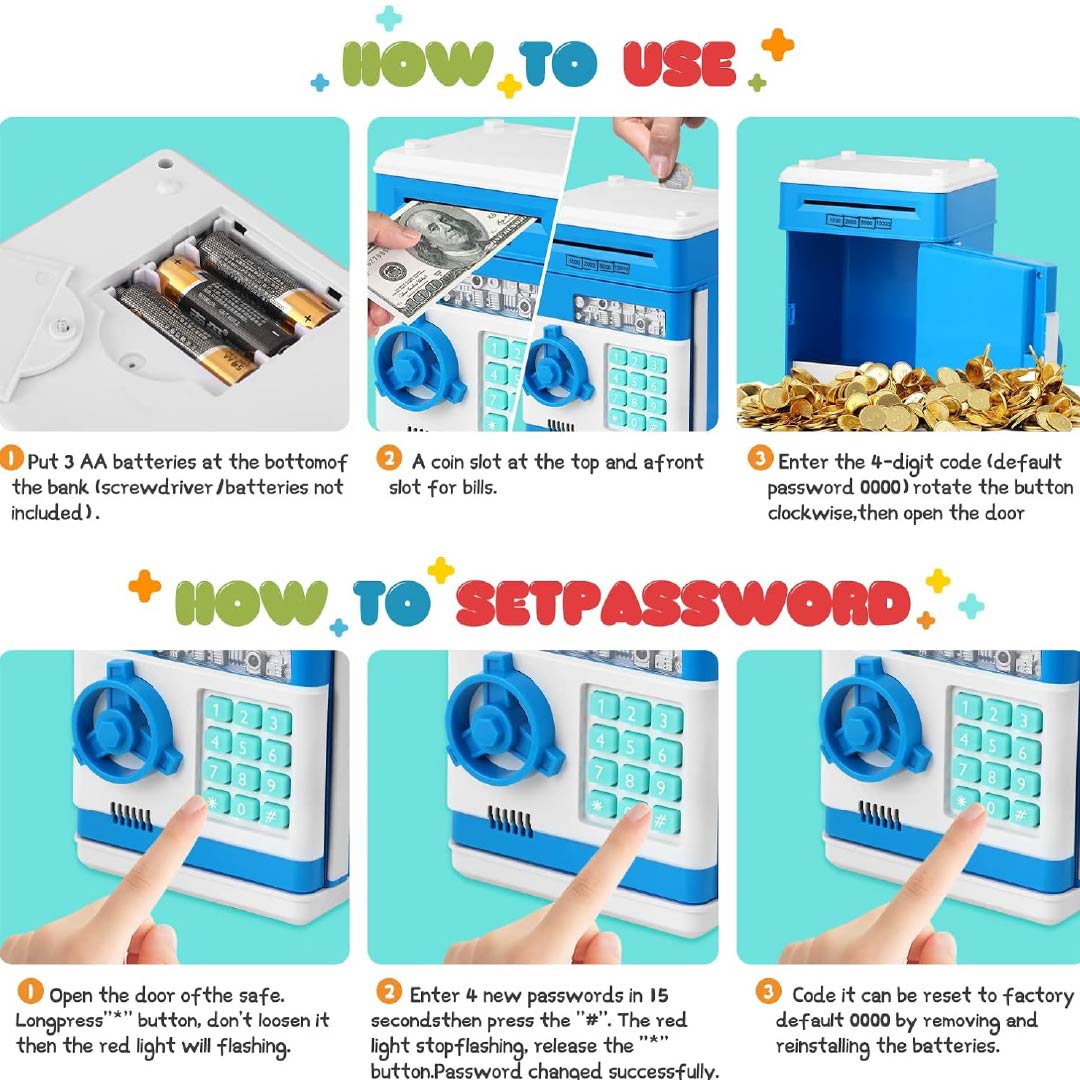 HOW TO USE

1 Put 3 AA batteries at the bottomof the bank (screwdriver/batteries not included).

2 A coin slot at the top and afront slot for bills.

3 Enter the 4-digit code (default password 0000) rotate the button clockwise,then open the door

HOW TO SETPASSWORD

1 Open the door ofthe safe. Longpress"*" button, don't loosen it then the red light will flashing.

2 Enter 4 new passwords in 15 secondsthen press the "#". The red light stopflashing, release the "*" button.Password changed successfully.

3 Code it can be reset to factory default 0000 by removing and reinstalling the batteries.